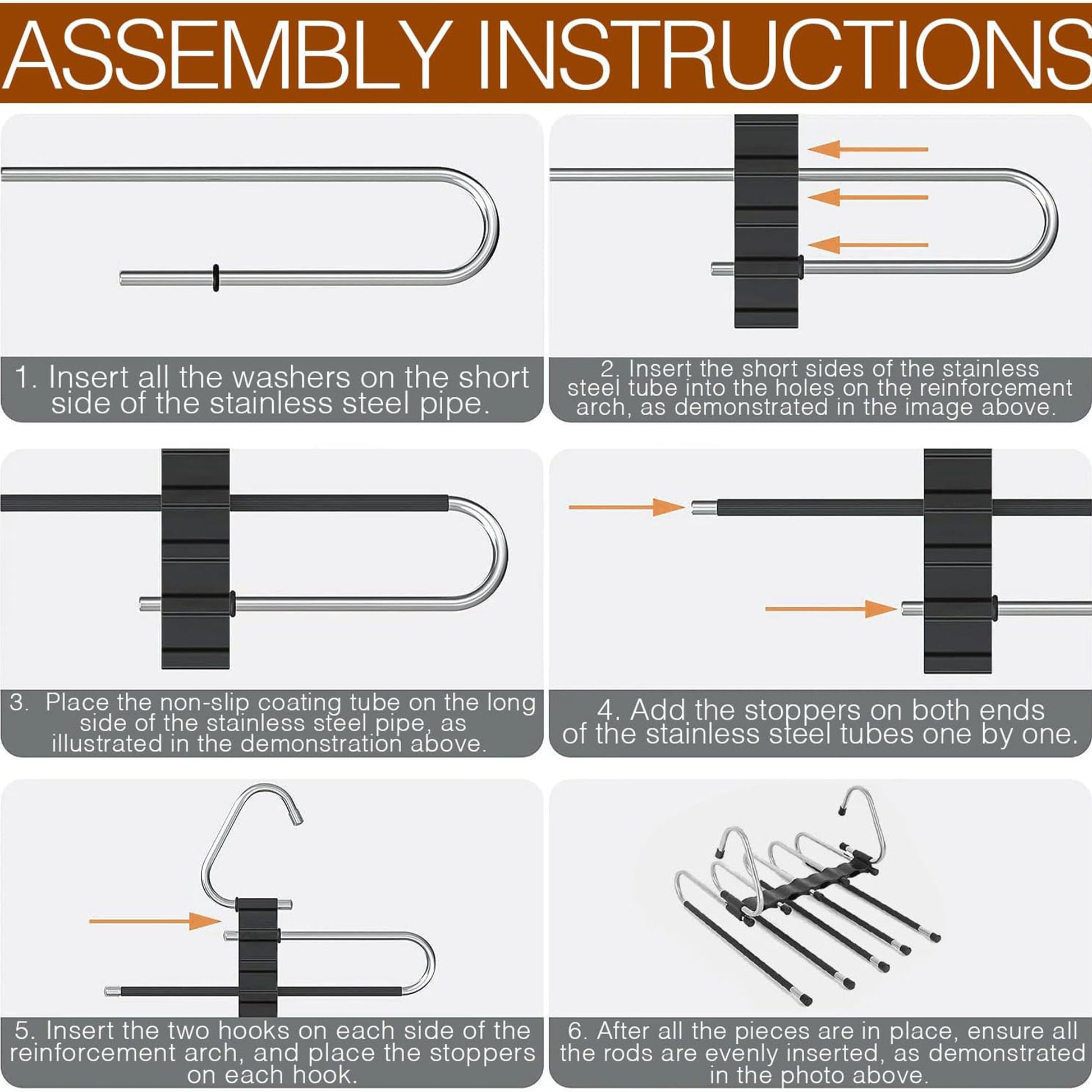 ASSEMBLY INSTRUCTIONS

1. Insert all the washers on the short side of the stainless steel pipe.

2. Insert the short sides of the stainless steel tube into the holes on the reinforcement arch, as demonstrated in the image above.

3. Place the non-slip coating tube on the long side of the stainless steel pipe, as illustrated in the demonstration above.

4. Add the stoppers on both ends of the stainless steel tubes one by one.

5. Insert the two hooks on each side of the reinforcement arch, and place the stoppers on each hook.

6. After all the pieces are in place, ensure all the rods are evenly inserted, as demonstrated in the photo above.