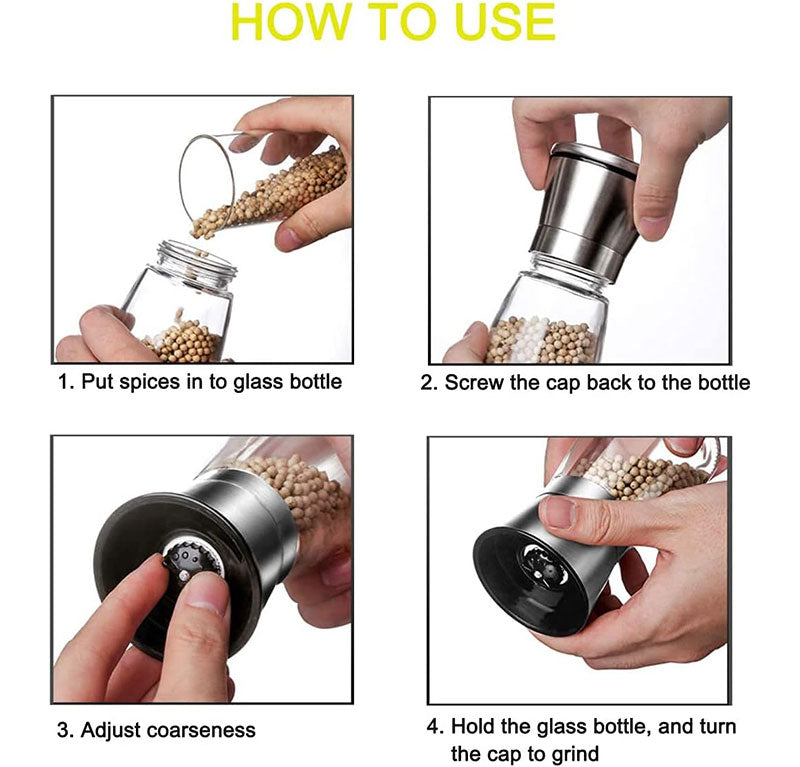 HOW TO USE

1. Put spices in to glass bottle

2. Screw the cap back to the bottle

3. Adjust coarseness

4. Hold the glass bottle, and turn the cap to grind