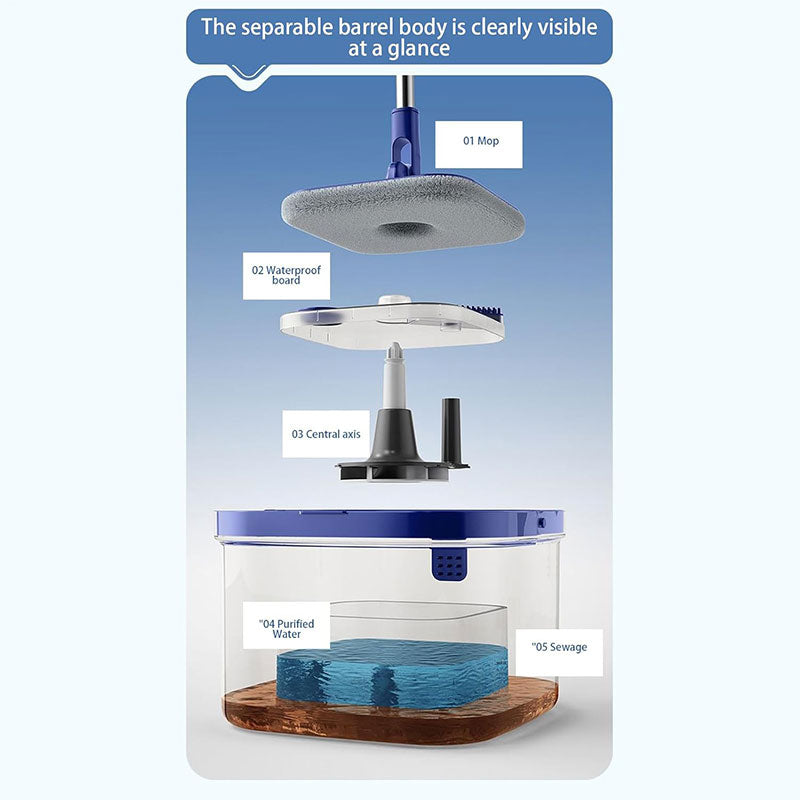 The separable barrel body is clearly visible at a glance

01 Mop

02 Waterproof board

03 Central axis

"04 Purified Water

"05 Sewage