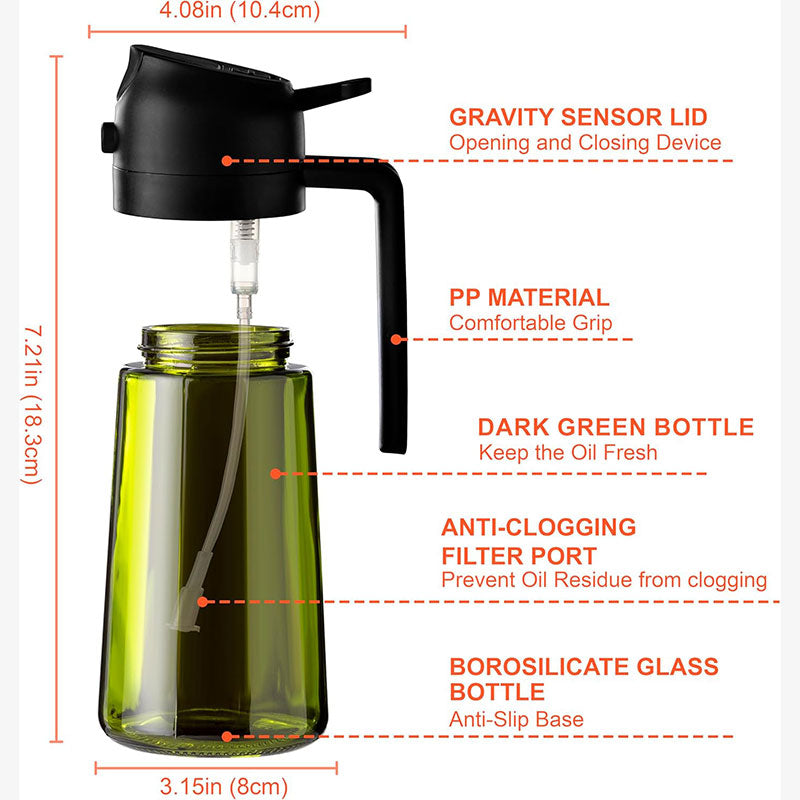 4.08in (10.4cm)

7.21in (18.3cm)

GRAVITY SENSOR LID
Opening and Closing Device

PP MATERIAL
Comfortable Grip

DARK GREEN BOTTLE
Keep the Oil Fresh

ANTI-CLOGGING FILTER PORT
Prevent Oil Residue from clogging

BOROSILICATE GLASS BOTTLE
Anti-Slip Base

3.15in (8cm)