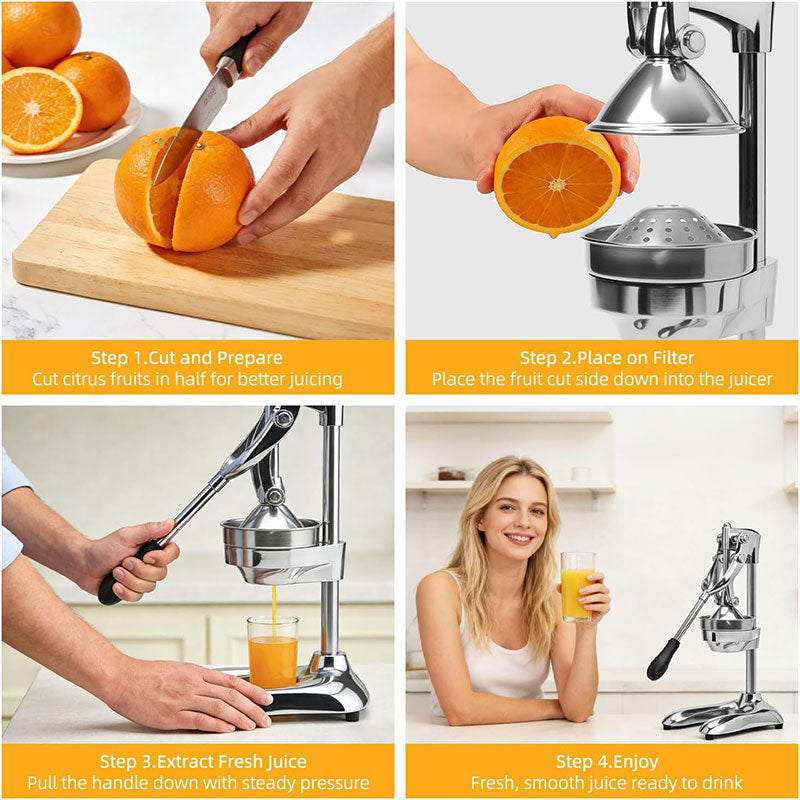 Step 1.Cut and Prepare
Cut citrus fruits in half for better juicing

Step 2.Place on Filter
Place the fruit cut side down into the juicer

Step 3.Extract Fresh Juice
Pull the handle down with steady pressure

Step 4.Enjoy
Fresh, smooth juice ready to drink