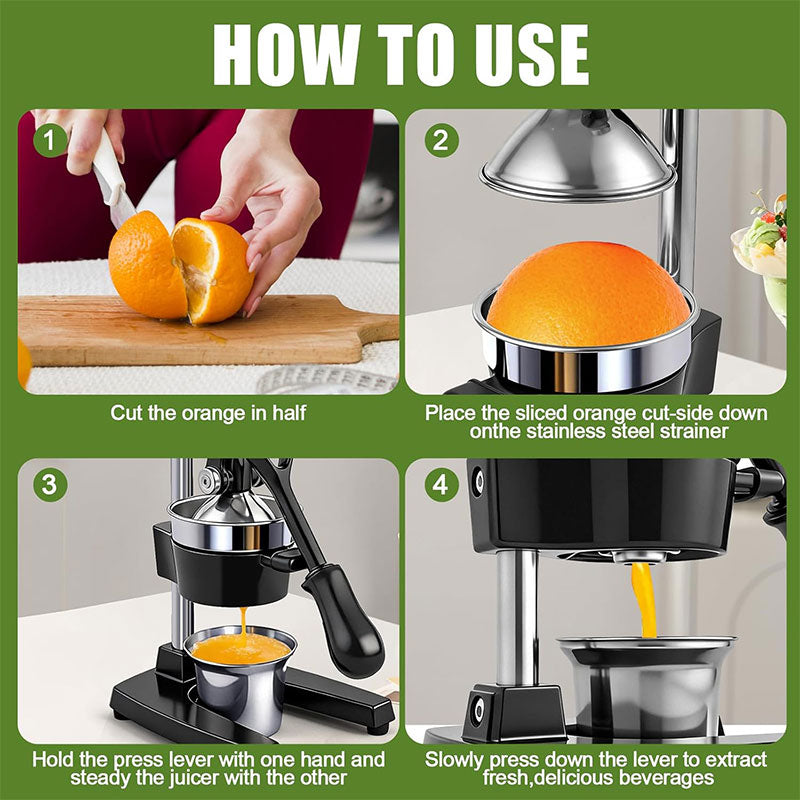 HOW TO USE

1

Cut the orange in half

2

Place the sliced orange cut-side down onthe stainless steel strainer

3

Hold the press lever with one hand and steady the juicer with the other

4

Slowly press down the lever to extract fresh,delicious beverages