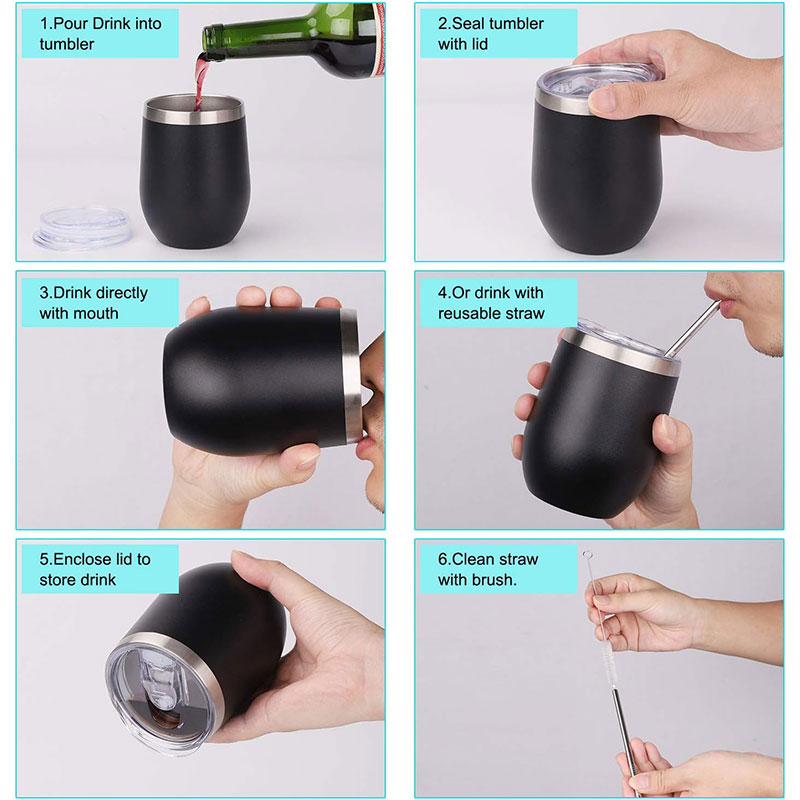 1.Pour Drink into tumbler

2.Seal tumbler with lid

3.Drink directly with mouth

4.Or drink with reusable straw

5.Enclose lid to store drink

6.Clean straw with brush.