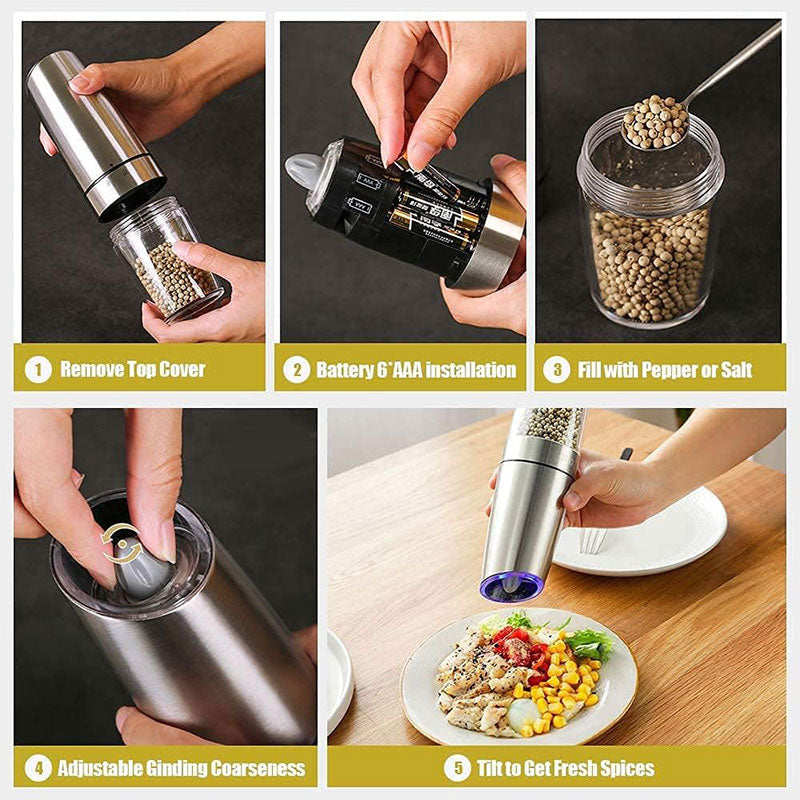 1 Remove Top Cover

2 Battery 6*AAA installation

3 Fill with Pepper or Salt

4 Adjustable Ginding Coarseness

5 Tilt to Get Fresh Spices