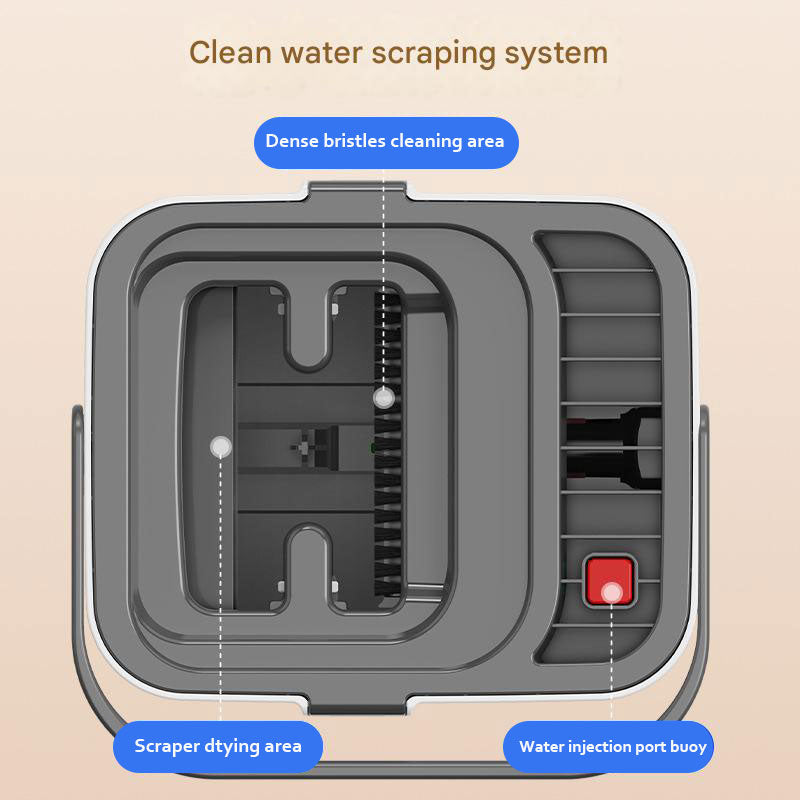 Clean water scraping system

Dense bristles cleaning area

Scraper dtying area

Water injection port buoy