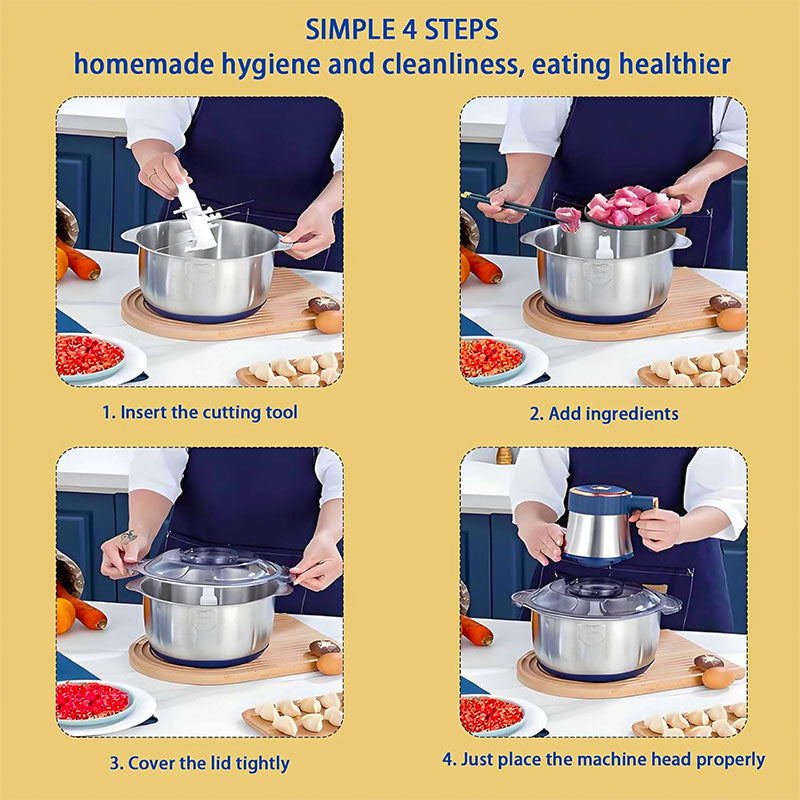 SIMPLE 4 STEPS
homemade hygiene and cleanliness, eating healthier

1. Insert the cutting tool

2. Add ingredients

3. Cover the lid tightly

4. Just place the machine head properly