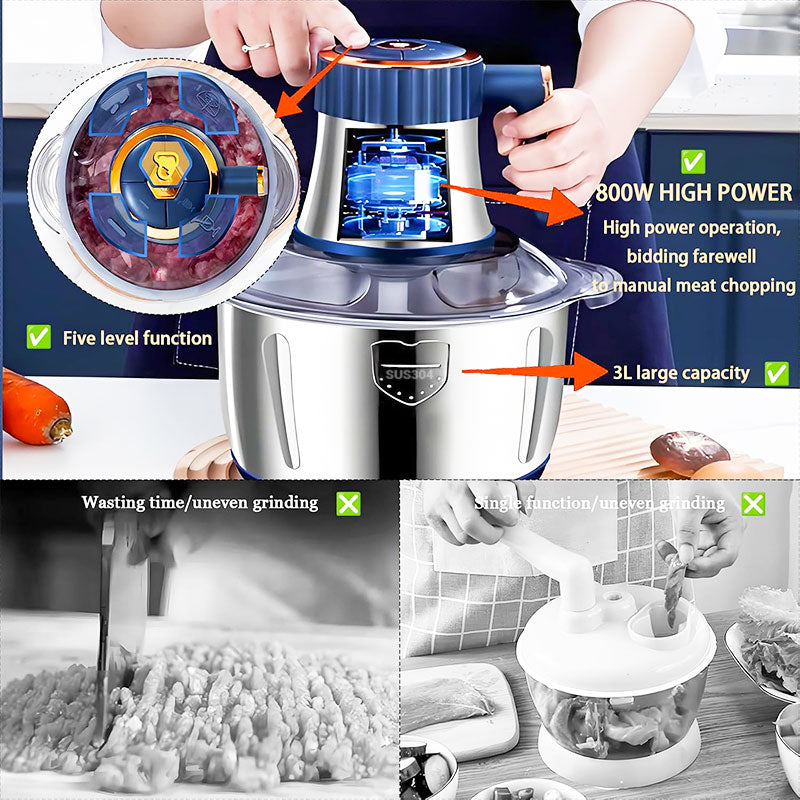 800W HIGH POWER
High power operation, bidding farewell to manual meat chopping

Five level function

SUS304

3L large capacity

Wasting time/uneven grinding

Single function/uneven grinding