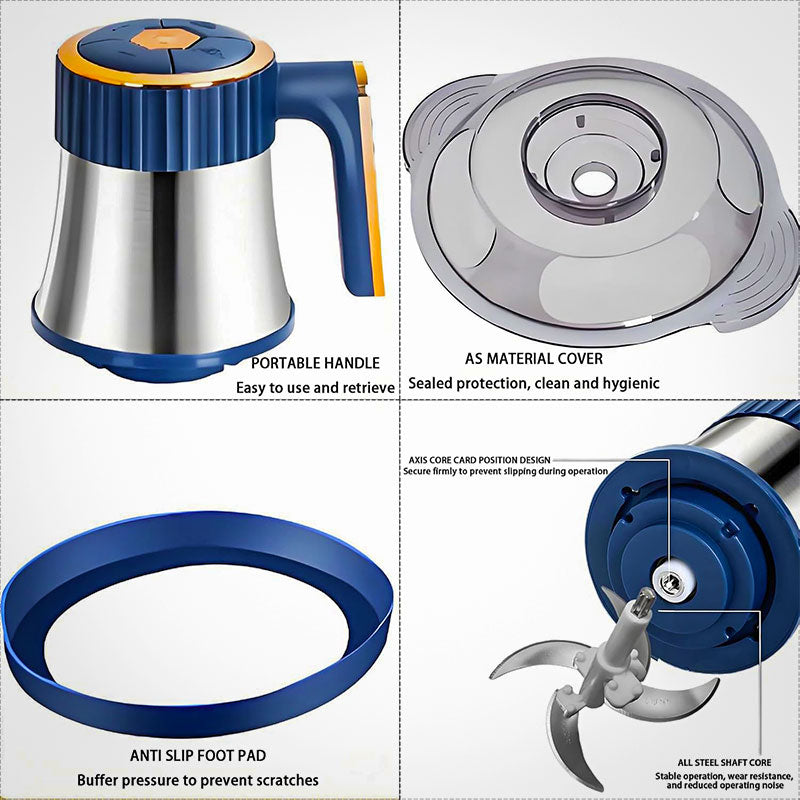 PORTABLE HANDLE
Easy to use and retrieve

AS MATERIAL COVER
Sealed protection, clean and hygienic

ANTI SLIP FOOT PAD
Buffer pressure to prevent scratches

AXIS CORE CARD POSITION DESIGN
Secure firmly to prevent slipping during operation

ALL STEEL SHAFT CORE
Stable operation, wear resistance, and reduced operating noise