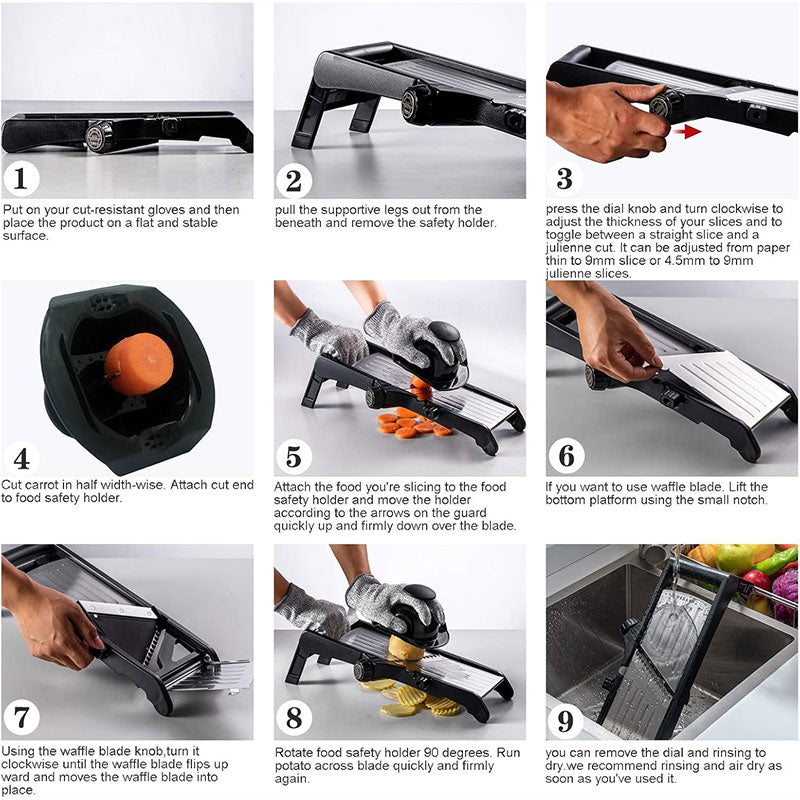 1

Put on your cut-resistant gloves and then place the product on a flat and stable surface.

2

pull the supportive legs out from the beneath and remove the safety holder.

3

press the dial knob and turn clockwise to adjust the thickness of your slices and to toggle between a straight slice and a julienne cut. It can be adjusted from paper thin to 9mm slice or 4.5mm to 9mm julienne slices.

4

Cut carrot in half width-wise. Attach cut end to food safety holder.

5

Attach the food you're slicing to the food safety holder and move the holder according to the arrows on the guard quickly up and firmly down over the blade.

6

If you want to use waffle blade. Lift the bottom platform using the small notch.

7

Using the waffle blade knob,turn it clockwise until the waffle blade flips up ward and moves the waffle blade into place.

8

Rotate food safety holder 90 degrees. Run potato across blade quickly and firmly again.

9

you can remove the dial and rinsing to dry.we recommend rinsing and air dry as soon as you've used it.