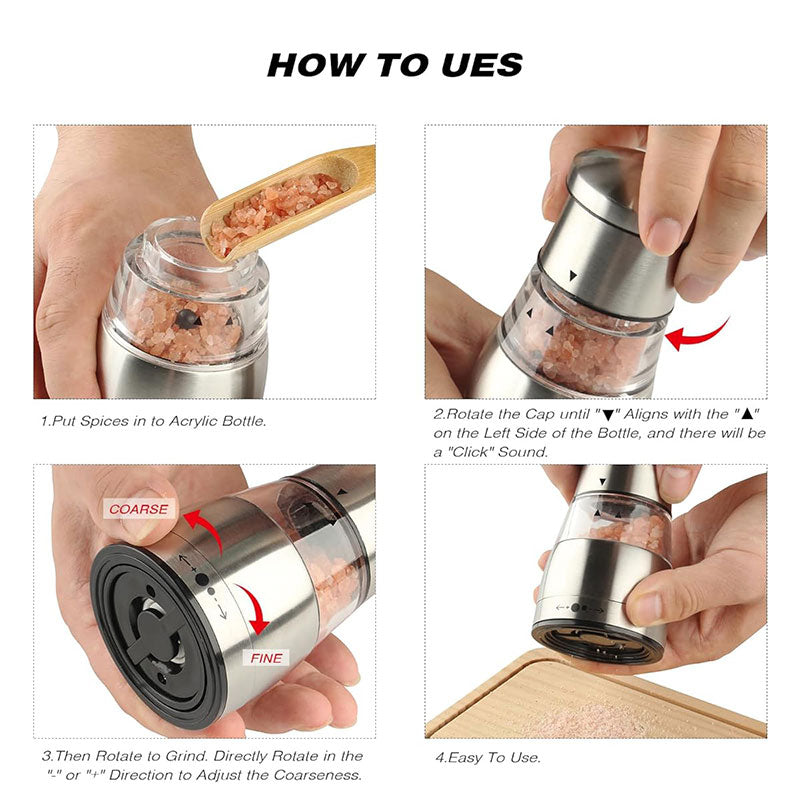 HOW TO UES

1.Put Spices in to Acrylic Bottle.

2.Rotate the Cap until "▼" Aligns with the "▲" on the Left Side of the Bottle, and there will be a "Click" Sound.

COARSE

FINE

3.Then Rotate to Grind. Directly Rotate in the "-" or "+" Direction to Adjust the Coarseness.

4.Easy To Use.