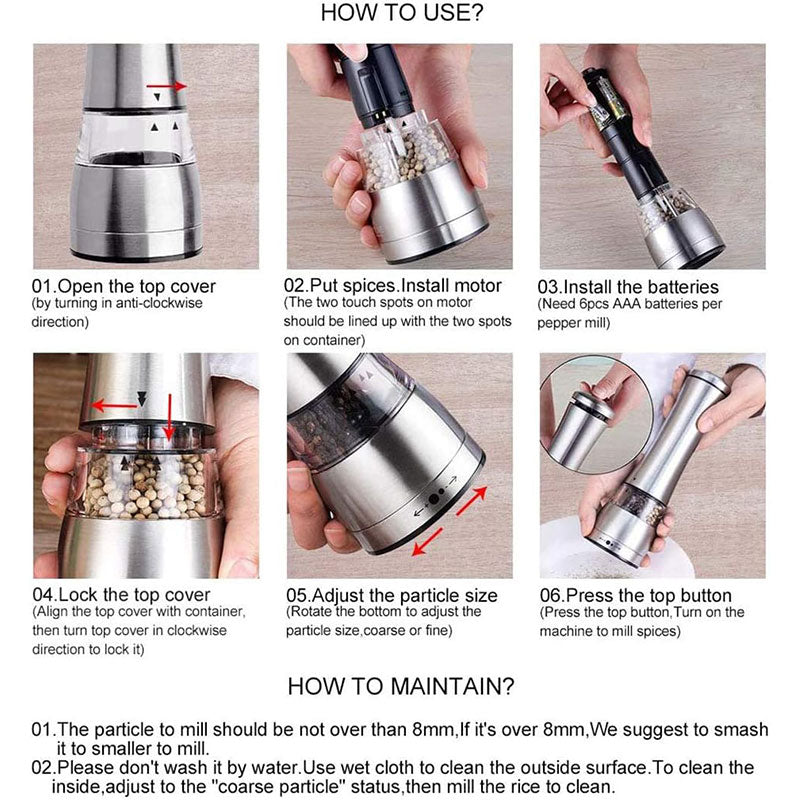 HOW TO USE?

01.Open the top cover
(by turning in anti-clockwise direction)

02.Put spices.Install motor
(The two touch spots on motor should be lined up with the two spots on container)

03.Install the batteries
(Need 6pcs AAA batteries per pepper mill)

04.Lock the top cover
(Align the top cover with container, then turn top cover in clockwise direction to lock it)

05.Adjust the particle size
(Rotate the bottom to adjust the particle size,coarse or fine)

06.Press the top button
(Press the top button,Turn on the machine to mill spices)

HOW TO MAINTAIN?

01.The particle to mill should be not over than 8mm,If it's over 8mm,We suggest to smash it to smaller to mill.
02.Please don't wash it by water.Use wet cloth to clean the outside surface.To clean the inside,adjust to the "coarse particle" status,then mill the rice to clean.