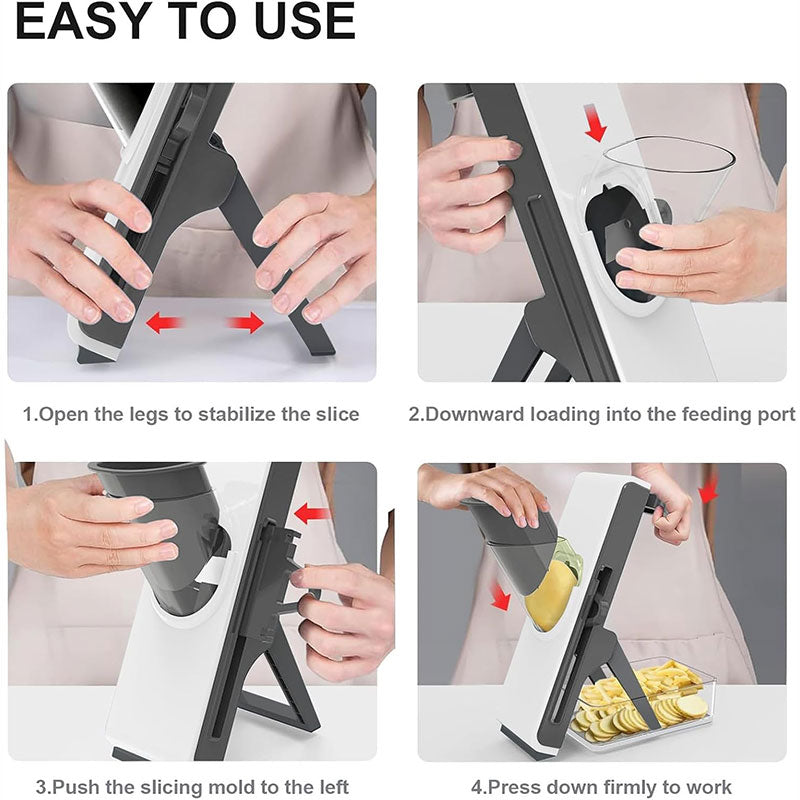 EASY TO USE

1.Open the legs to stabilize the slice

2.Downward loading into the feeding port

3.Push the slicing mold to the left

4.Press down firmly to work