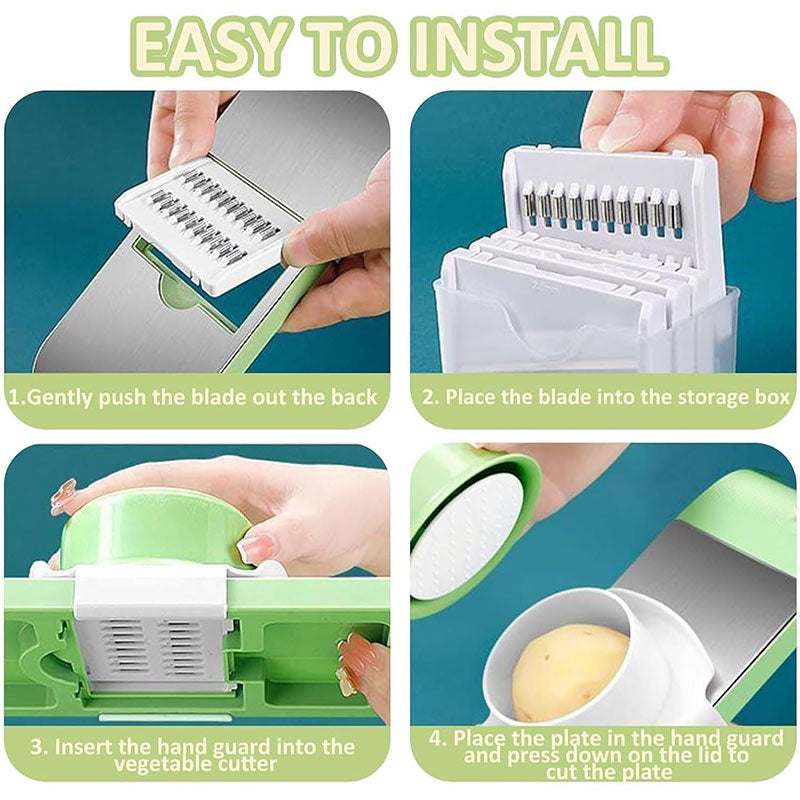 EASY TO INSTALL

1.Gently push the blade out the back

2. Place the blade into the storage box

3. Insert the hand guard into the vegetable cutter

4. Place the plate in the hand guard and press down on the lid to cut the plate