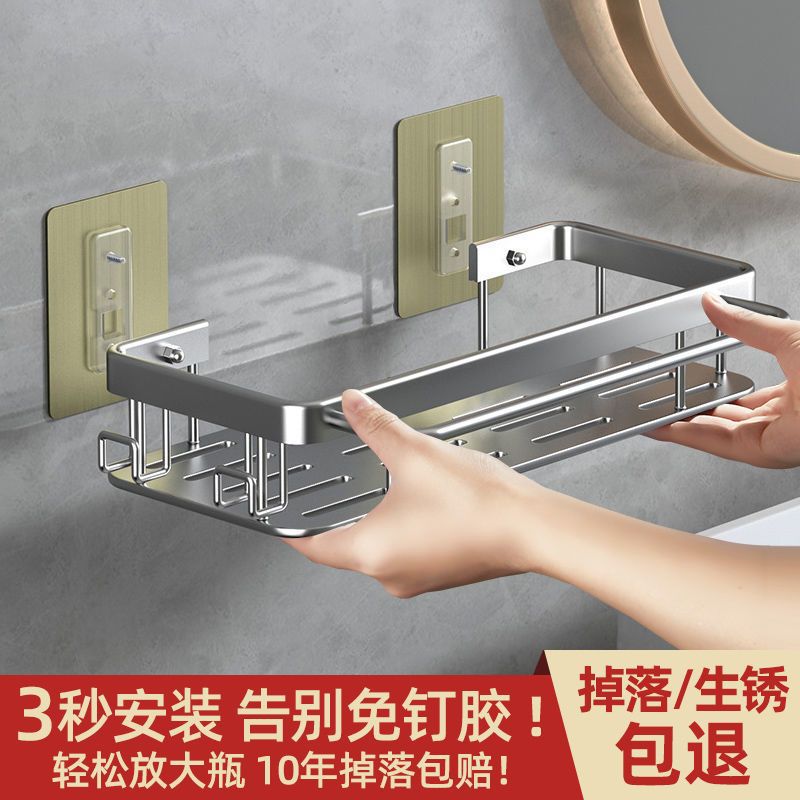 3秒安装 告别免钉胶！
轻松放大瓶 10年掉落包赔！

掉落/生锈
包退