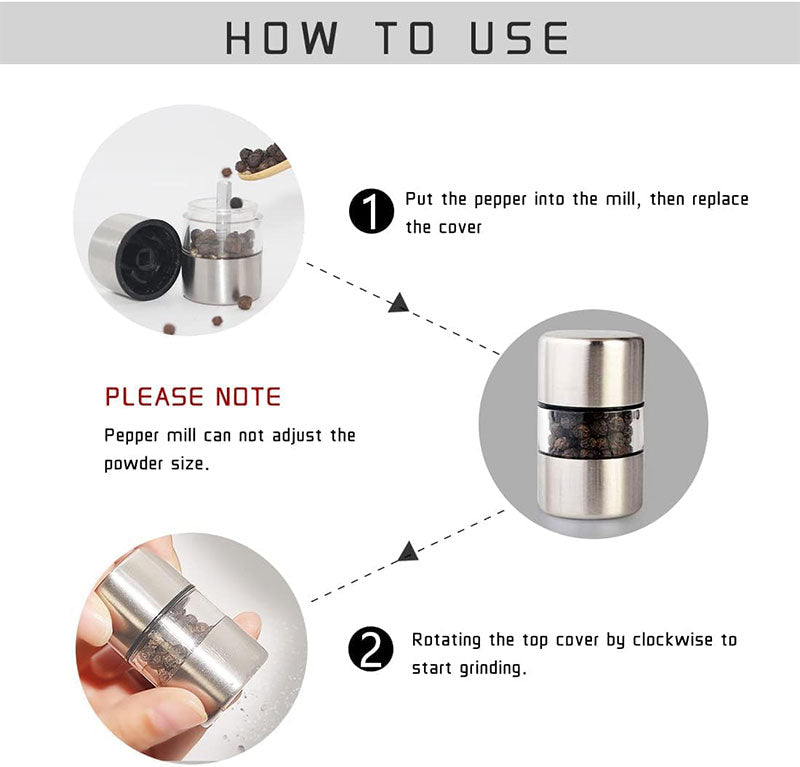 HOW TO USE

1 Put the pepper into the mill, then replace the cover

PLEASE NOTE

Pepper mill can not adjust the powder size.

2 Rotating the top cover by clockwise to start grinding.