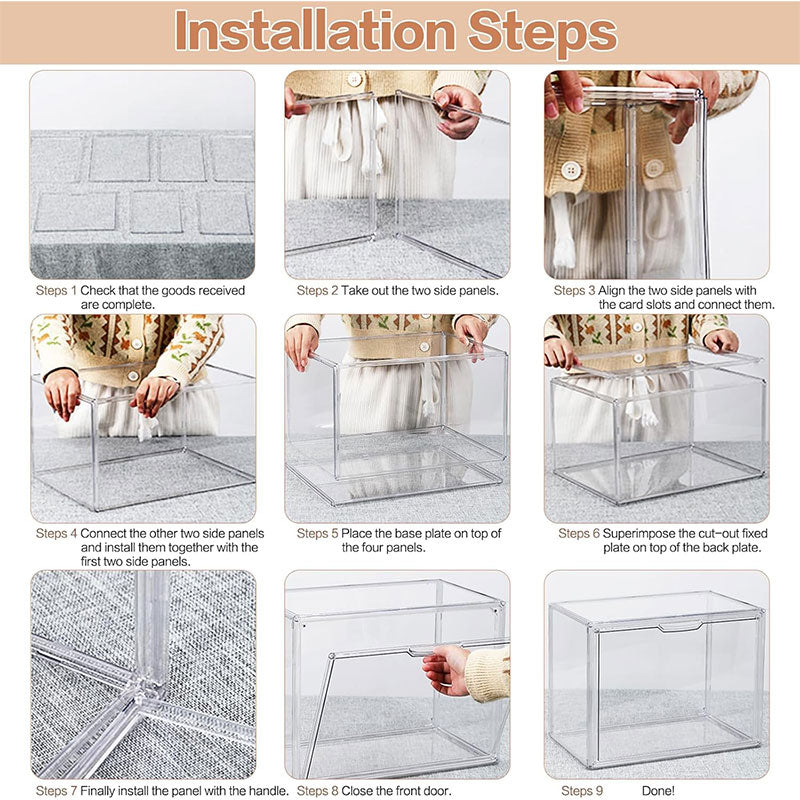 Installation Steps

Steps 1 Check that the goods received are complete.

Steps 2 Take out the two side panels.

Steps 3 Align the two side panels with the card slots and connect them.

Steps 4 Connect the other two side panels and install them together with the first two side panels.

Steps 5 Place the base plate on top of the four panels.

Steps 6 Superimpose the cut-out fixed plate on top of the back plate.

Steps 7 Finally install the panel with the handle.

Steps 8 Close the front door.

Steps 9 Done!