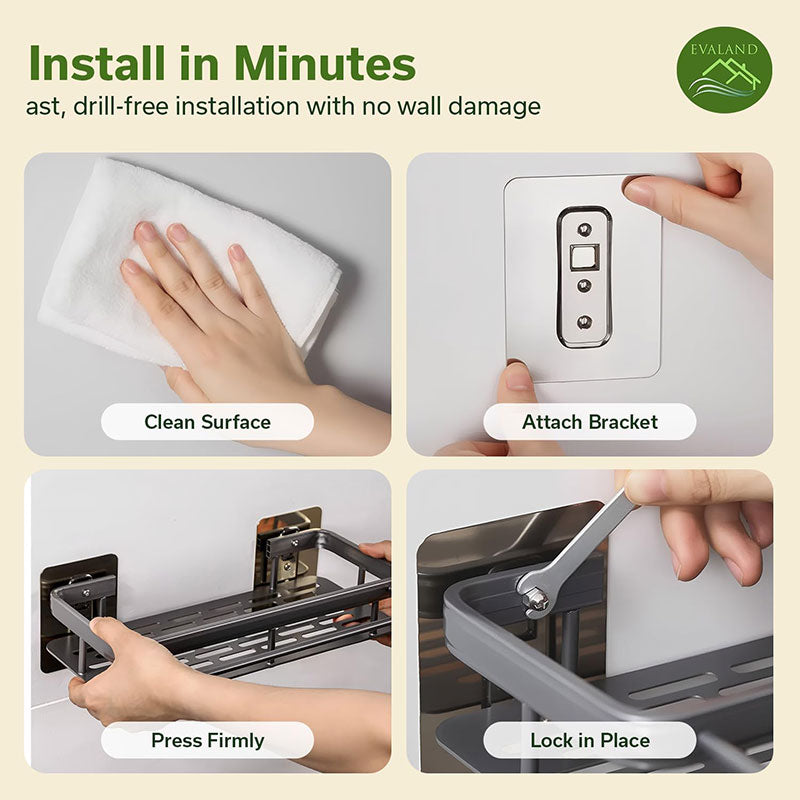 Install in Minutes
ast, drill-free installation with no wall damage

EVALAND

Clean Surface

Attach Bracket

Press Firmly

Lock in Place