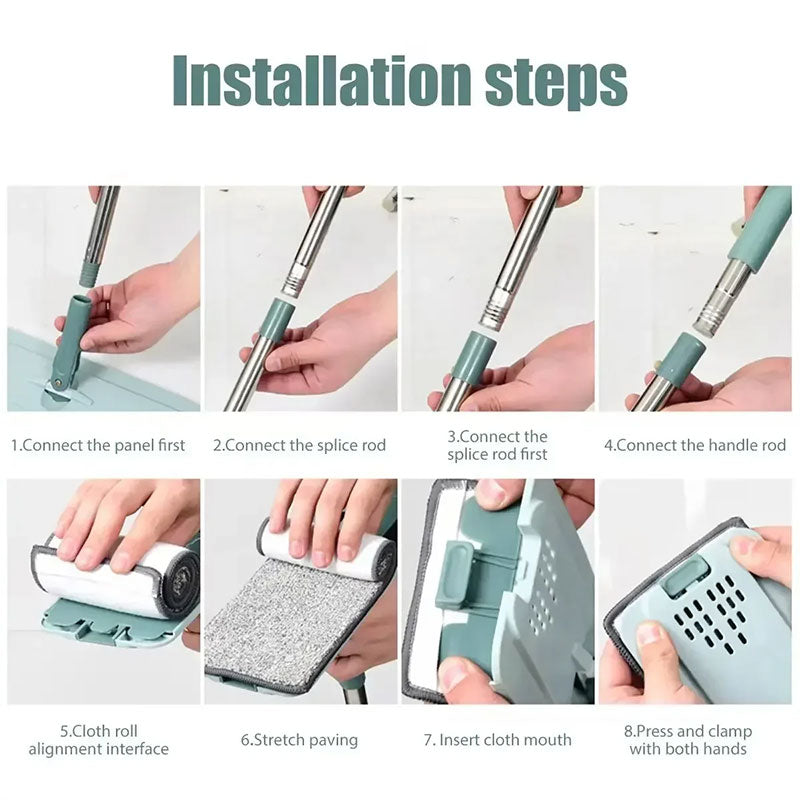 Installation steps

1.Connect the panel first

2.Connect the splice rod

3.Connect the splice rod first

4.Connect the handle rod

5.Cloth roll alignment interface

6.Stretch paving

7. Insert cloth mouth

8.Press and clamp with both hands