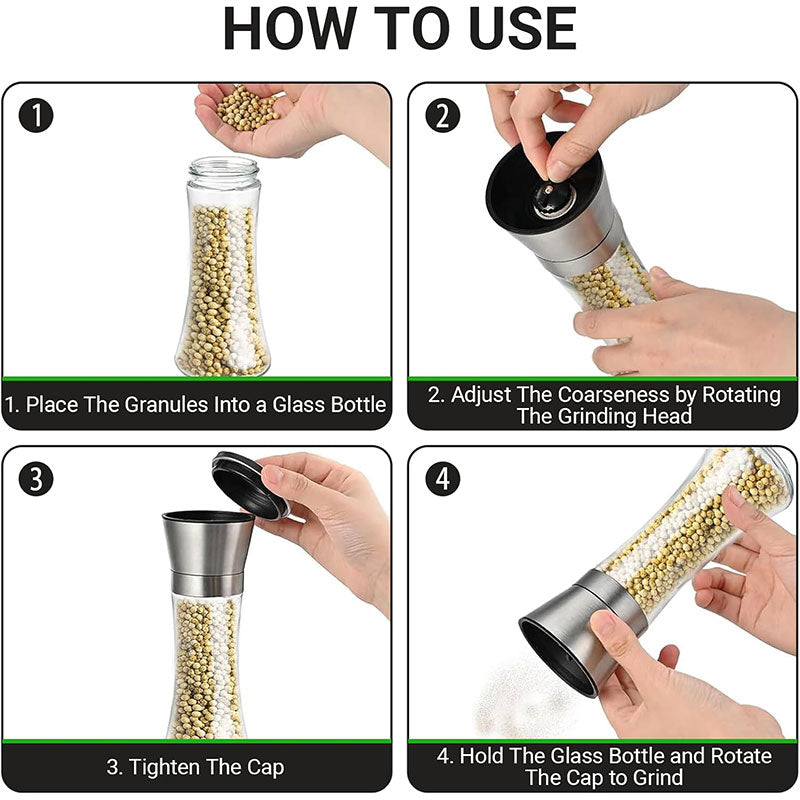 HOW TO USE

1

1. Place The Granules Into a Glass Bottle

2

2. Adjust The Coarseness by Rotating The Grinding Head

3

3. Tighten The Cap

4

4. Hold The Glass Bottle and Rotate The Cap to Grind