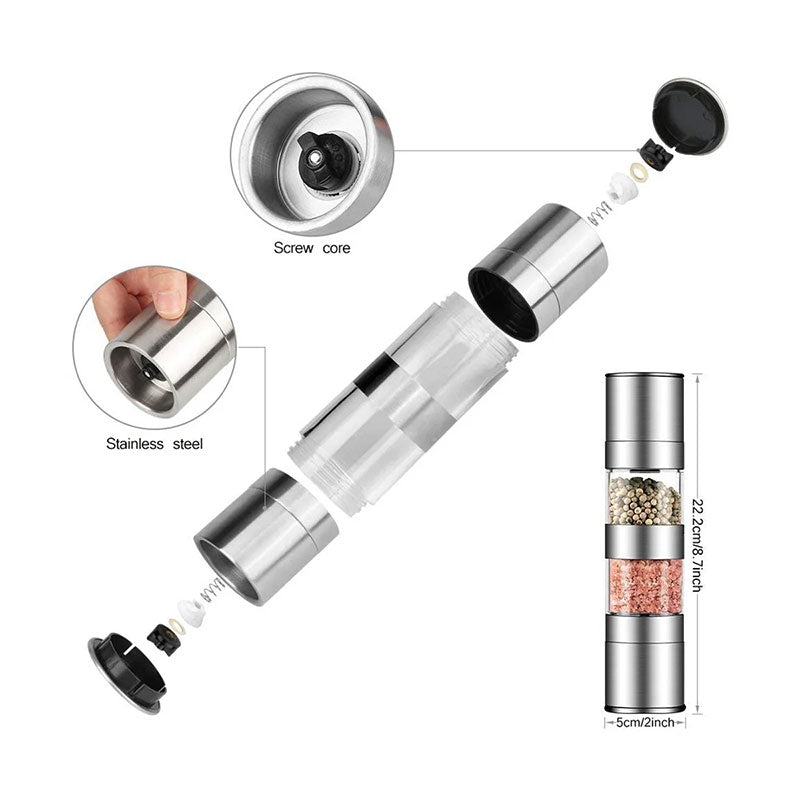 Screw core

Stainless steel

22.2cm/8.7inch

5cm/2inch