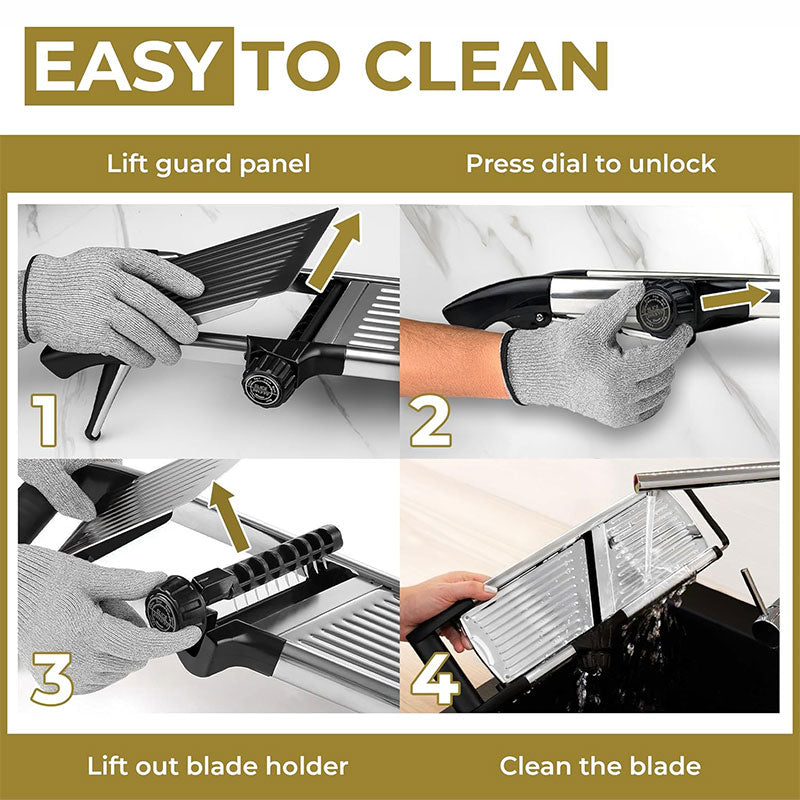 EASY TO CLEAN

Lift guard panel

Press dial to unlock

1

2

3

4

Lift out blade holder

Clean the blade