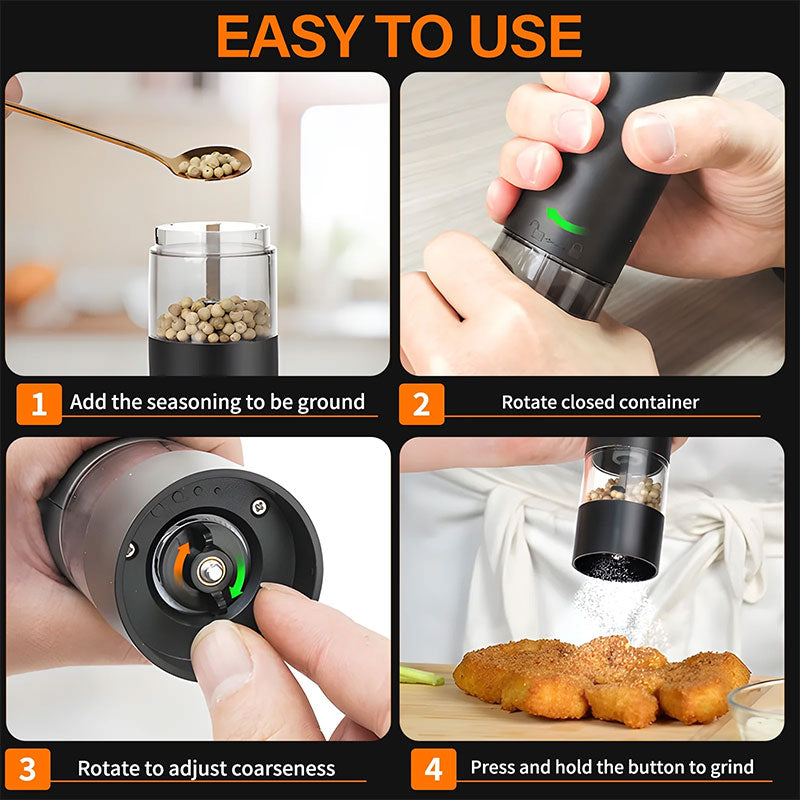 EASY TO USE

1 Add the seasoning to be ground

2 Rotate closed container

3 Rotate to adjust coarseness

4 Press and hold the button to grind