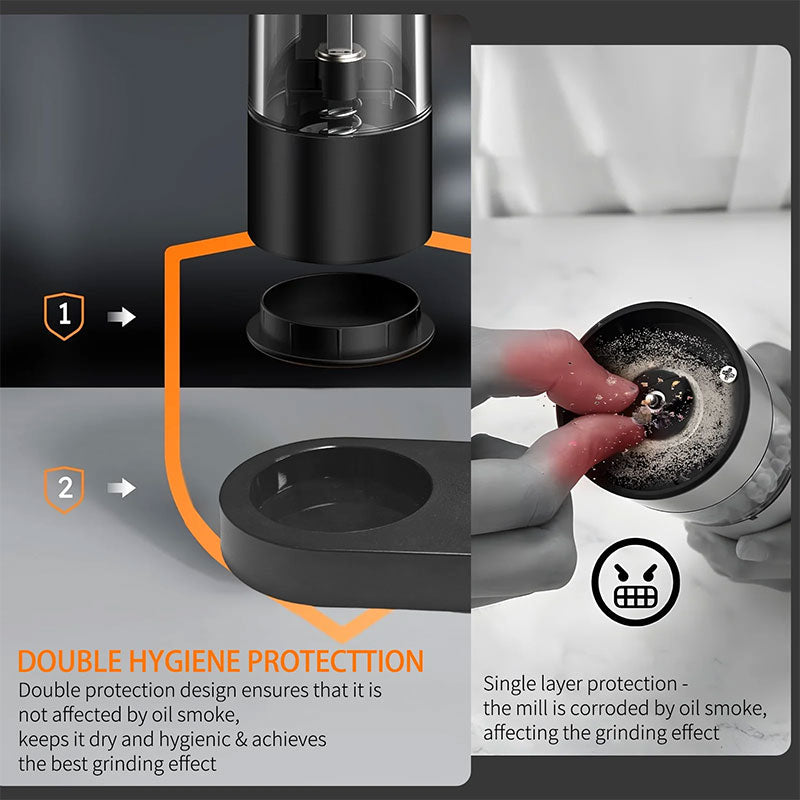 1

2

DOUBLE HYGIENE PROTECTTION

Double protection design ensures that it is not affected by oil smoke, keeps it dry and hygienic & achieves the best grinding effect

Single layer protection - the mill is corroded by oil smoke, affecting the grinding effect