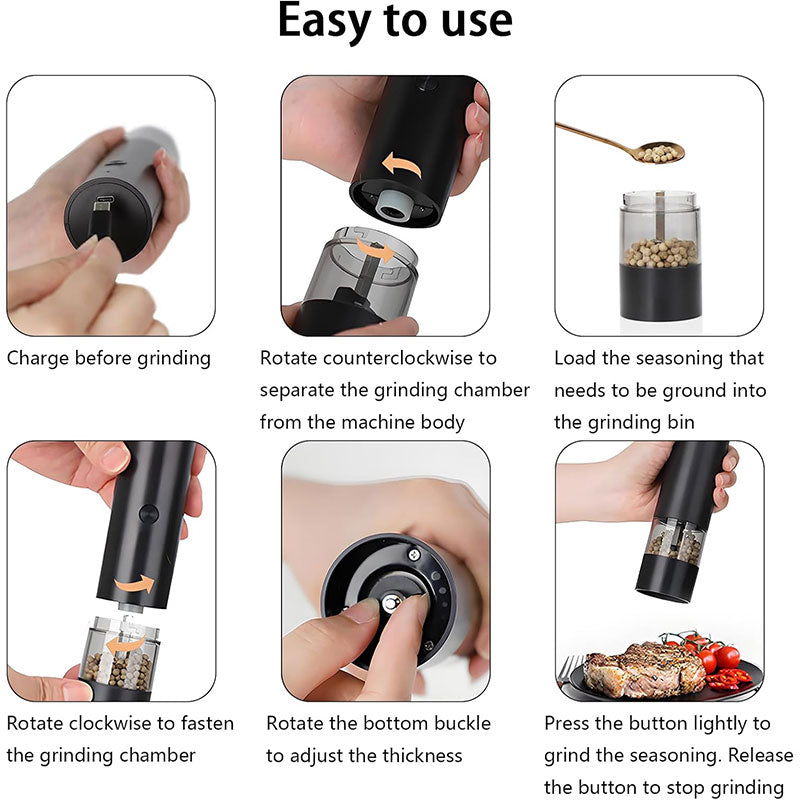 Easy to use

Charge before grinding

Rotate counterclockwise to separate the grinding chamber from the machine body

Load the seasoning that needs to be ground into the grinding bin

Rotate clockwise to fasten the grinding chamber

Rotate the bottom buckle to adjust the thickness

Press the button lightly to grind the seasoning. Release the button to stop grinding