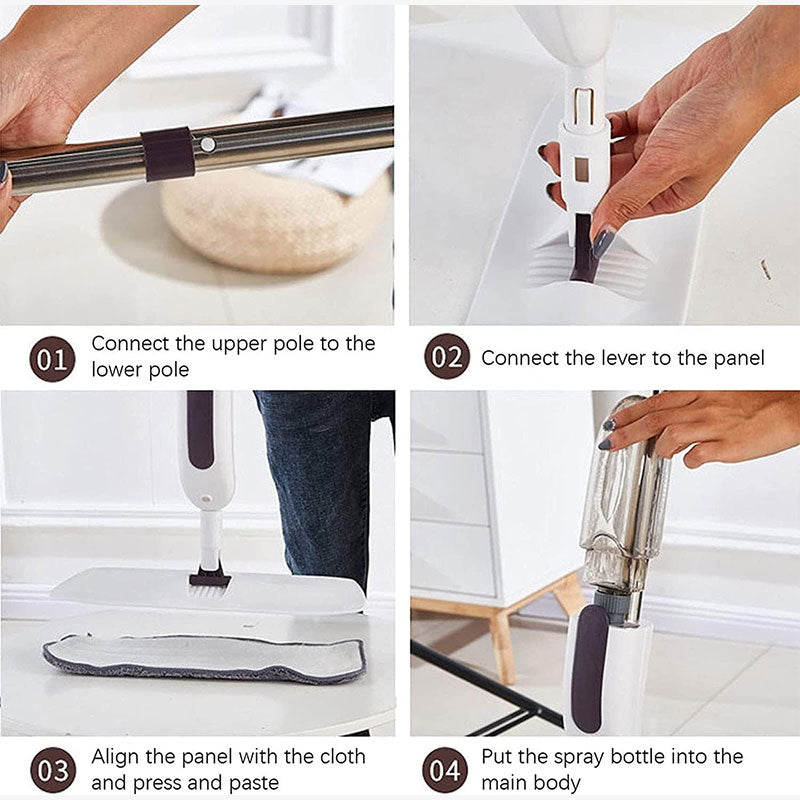 01 Connect the upper pole to the lower pole

02 Connect the lever to the panel

03 Align the panel with the cloth and press and paste

04 Put the spray bottle into the main body